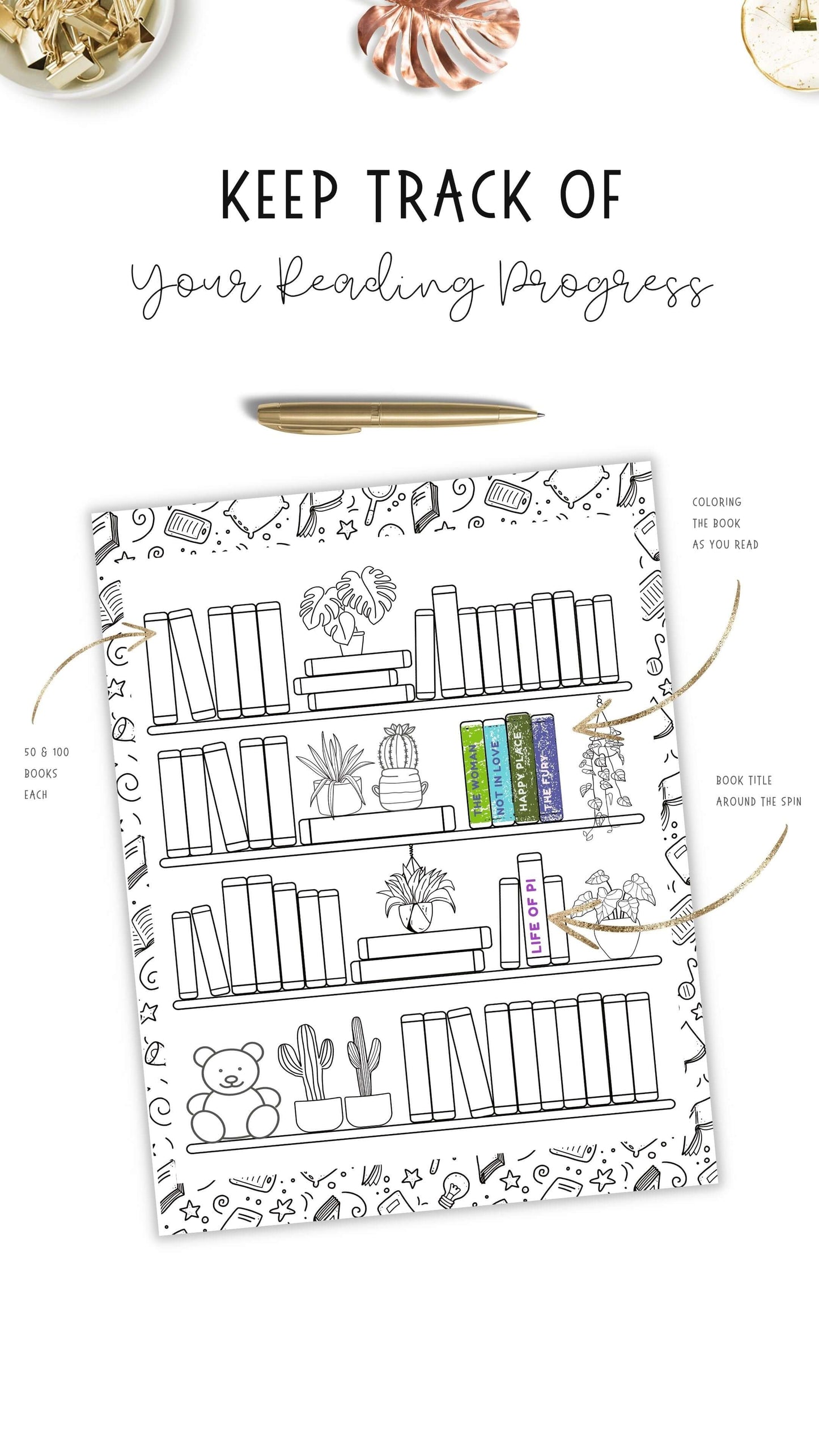 KEEP TRACK OF

Your Reading Progress

COLORING THE BOOK AS YOU READ

50 & 100 BOOKS EACH

BOOK TITLE AROUND THE SPIN

THE WOMAN

NOT IN LOVE

HAPPY PLACE

THE FURY

LIFE OF PI